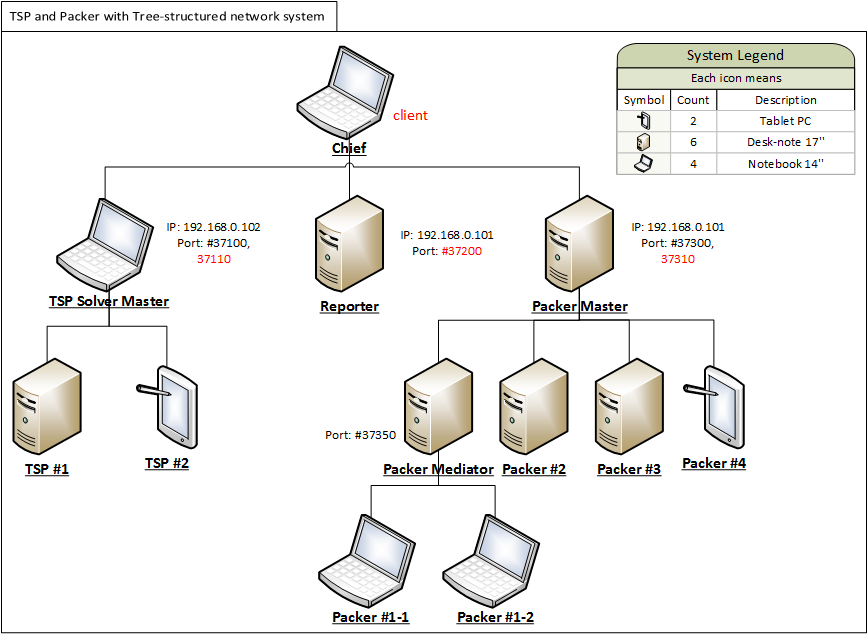 TSP and Packer with Tree-structured network system

System Legend

Each icon means

| Symbol | Count | Description |
|---|---|---|
| | 2 | Tablet PC |
| | 6 | Desk-note 17'' |
| | 4 | Notebook 14'' |

client

Chief

IP: 192.168.0.102
Port: #37100, 37110

TSP Solver Master

IP: 192.168.0.101
Port: #37200

Reporter

IP: 192.168.0.101
Port: #37300, 37310

Packer Master

TSP #1

TSP #2

Port: #37350

Packer Mediator

Packer #2

Packer #3

Packer #4

Packer #1-1

Packer #1-2