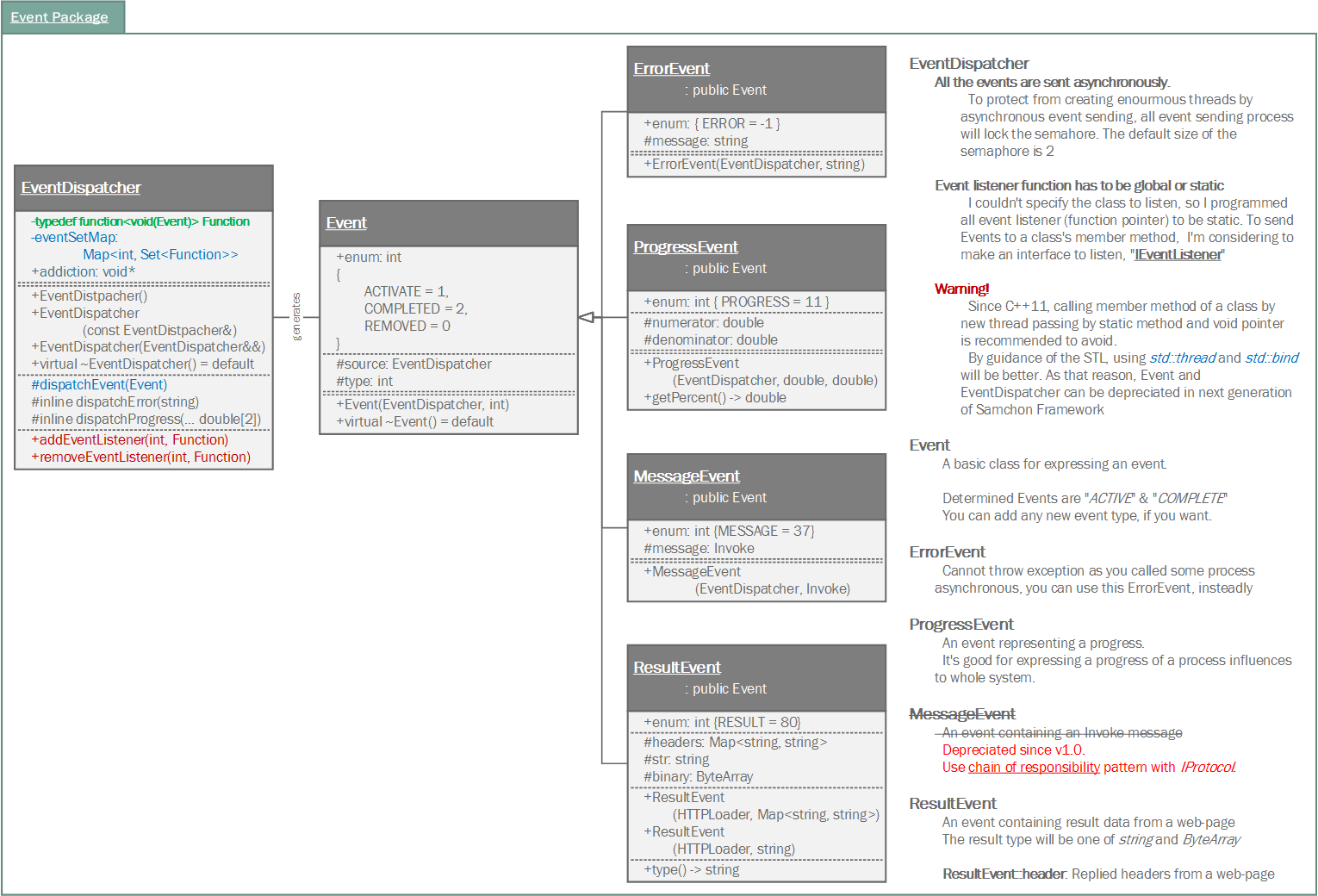 Event Package

EventDispatcher

-typedef function<void(Event)> Function
-eventSetMap:
Map<int, Set<Function>>
+addiction: void*

+EventDistpacher()
+EventDispatcher
(const EventDistpacher&)
+EventDispatcher(EventDispatcher&&)
+virtual ~EventDispatcher() = default

#dispatchEvent(Event)
#inline dispatchError(string)
#inline dispatchProgress(... double[2])

+addEventListener(int, Function)
+removeEventListener(int, Function)

generates

Event

+enum: int
{
ACTIVATE = 1,
COMPLETED = 2,
REMOVED = 0
}

#source: EventDispatcher
#type: int

+Event(EventDispatcher, int)
+virtual ~Event() = default

ErrorEvent
: public Event

+enum: { ERROR = -1 }
#message: string

+ErrorEvent(EventDispatcher, string)

ProgressEvent
: public Event

+enum: int { PROGRESS = 11 }

#numerator: double
#denominator: double

+ProgressEvent
(EventDispatcher, double, double)
+getPercent() -> double

MessageEvent
: public Event

+enum: int {MESSAGE = 37}
#message: Invoke

+MessageEvent
(EventDispatcher, Invoke)

ResultEvent
: public Event

+enum: int {RESULT = 80}

#headers: Map<string, string>
#str: string
#binary: ByteArray

+ResultEvent
(HTTPLoader, Map<string, string>)
+ResultEvent
(HTTPLoader, string)

+type() -> string

EventDispatcher
All the events are sent asynchronously.
To protect from creating enourmous threads by asynchronous event sending, all event sending process will lock the semahore. The default size of the semaphore is 2

Event listener function has to be global or static
I couldn't specify the class to listen, so I programmed all event listener (function pointer) to be static. To send Events to a class's member method, I'm considering to make an interface to listen, "IEventListener"

Warning!
Since C++11, calling member method of a class by new thread passing by static method and void pointer is recommended to avoid.
By guidance of the STL, using std::thread and std::bind will be better. As that reason, Event and EventDispatcher can be depreciated in next generation of Samchon Framework

Event
A basic class for expressing an event.

Determined Events are "ACTIVE" & "COMPLETE"
You can add any new event type, if you want.

ErrorEvent
Cannot throw exception as you called some process asynchronous, you can use this ErrorEvent, insteadly

ProgressEvent
An event representing a progress.
It's good for expressing a progress of a process influences to whole system.

MessageEvent
An event containing an Invoke message
Depreciated since v1.0.
Use chain of responsibility pattern with IProtocol.

ResultEvent
An event containing result data from a web-page
The result type will be one of string and ByteArray

ResultEvent::header: Replied headers from a web-page